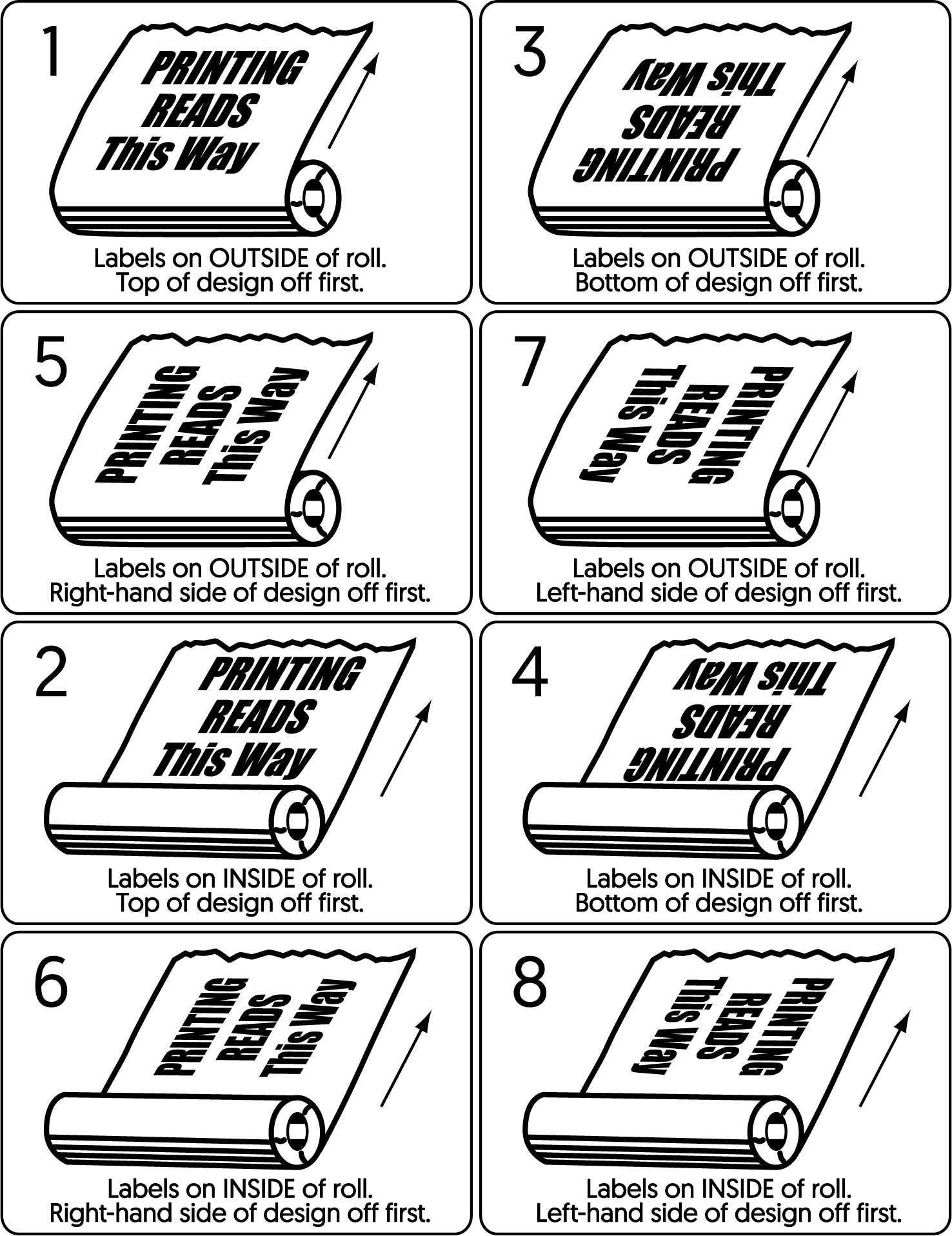 1
PRINTING READS This Way
Labels on OUTSIDE of roll. Top of design off first.

3
PRINTING READS This Way
Labels on OUTSIDE of roll. Bottom of design off first.

5
PRINTING READS This Way
Labels on OUTSIDE of roll. Right-hand side of design off first.

7
PRINTING READS This Way
Labels on OUTSIDE of roll. Left-hand side of design off first.

2
PRINTING READS This Way
Labels on INSIDE of roll. Top of design off first.

4
PRINTING READS This Way
Labels on INSIDE of roll. Bottom of design off first.

6
PRINTING READS This Way
Labels on INSIDE of roll. Right-hand side of design off first.

8
PRINTING READS This Way
Labels on INSIDE of roll. Left-hand side of design off first.